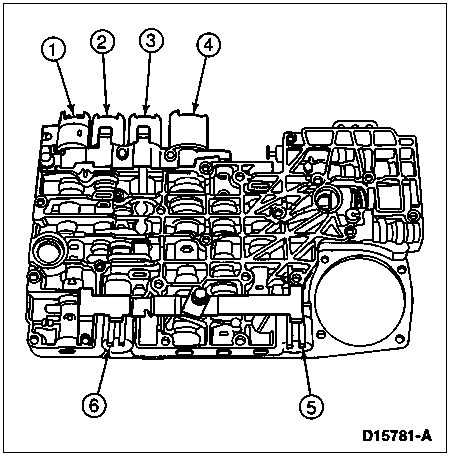 1
2
3
4
6
5
D15781-A